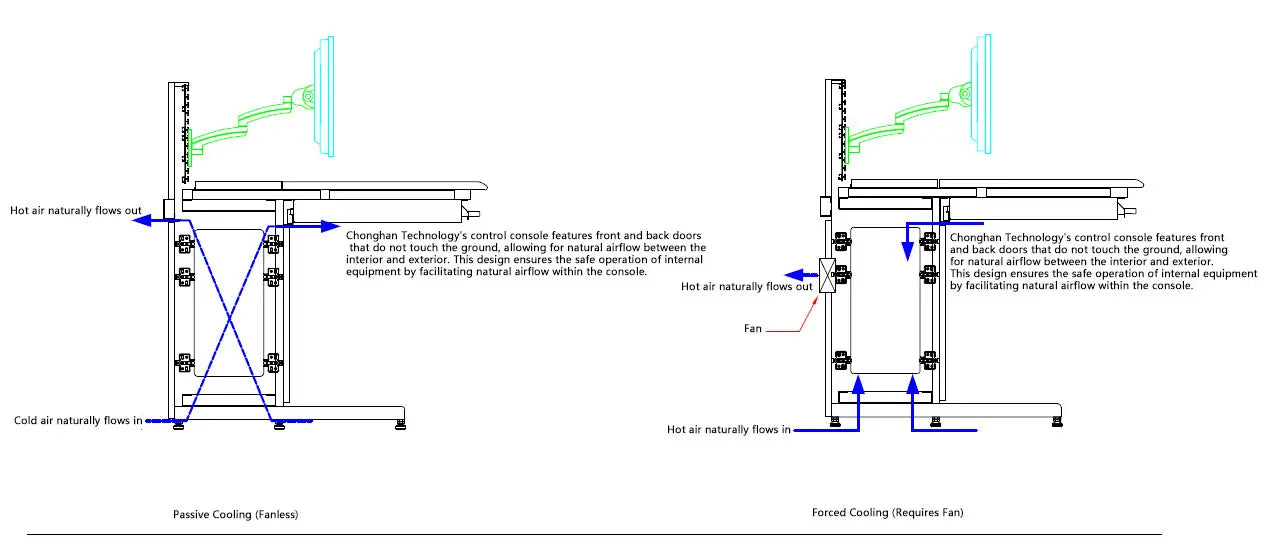 Hot air naturally flows out

Chonghan Technology's control console features front and back doors that do not touch the ground, allowing for natural airflow between the interior and exterior. This design ensures the safe operation of internal equipment by facilitating natural airflow within the console.

Cold air naturally flows in

Passive Cooling (Fanless)

Chonghan Technology's control console features front and back doors that do not touch the ground, allowing for natural airflow between the interior and exterior. This design ensures the safe operation of internal equipment by facilitating natural airflow within the console.

Hot air naturally flows out

Fan

Hot air naturally flows in

Forced Cooling (Requires Fan)